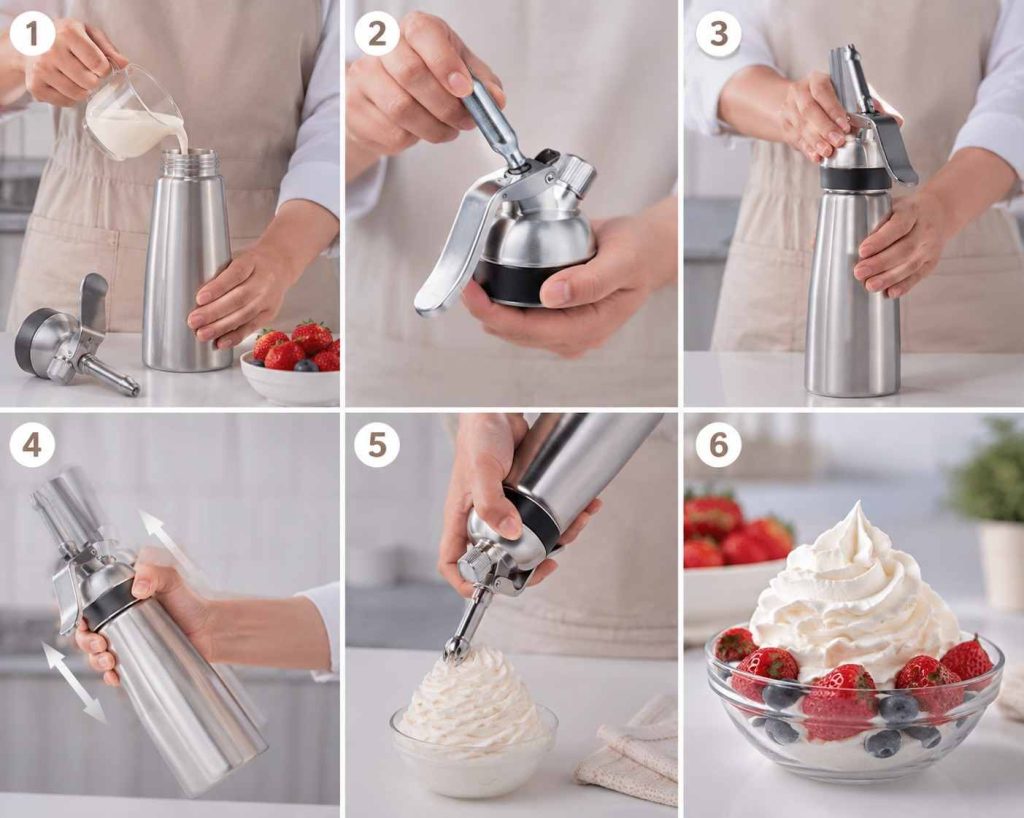 1

2

3

4

5

6